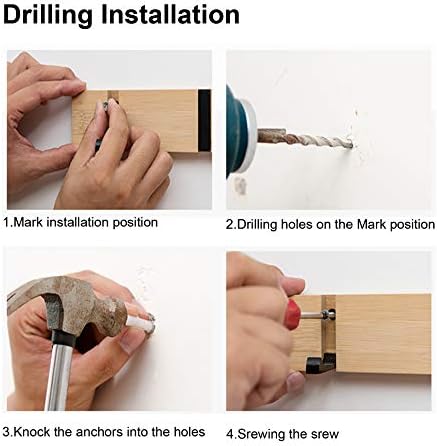 Drilling Installation

1.Mark installation position

2.Drilling holes on the Mark position

3.Knock the anchors into the holes

4.Srewing the srew