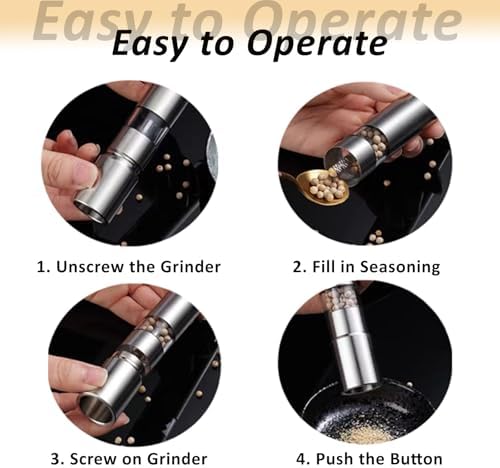 Easy to Operate

Easy to Operate

1. Unscrew the Grinder

2. Fill in Seasoning

3. Screw on Grinder

4. Push the Button