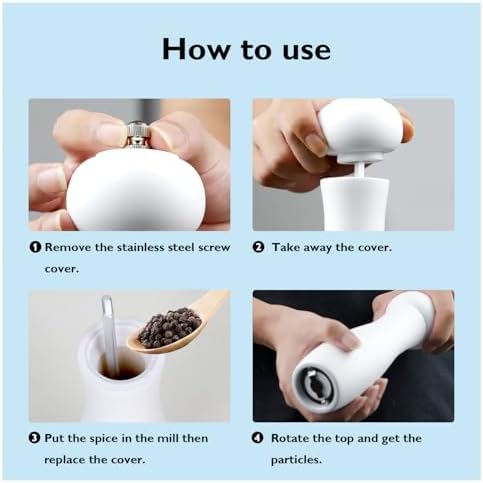 How to use

❶ Remove the stainless steel screw cover.

❷ Take away the cover.

❸ Put the spice in the mill then replace the cover.

❹ Rotate the top and get the particles.