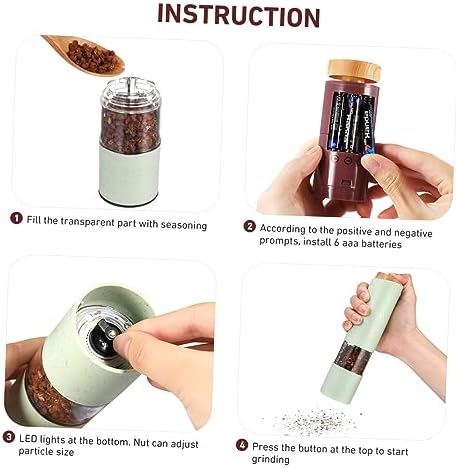 INSTRUCTION

1 Fill the transparent part with seasoning

2 According to the positive and negative prompts, install 6 aaa batteries

3 LED lights at the bottom. Nut can adjust particle size

4 Press the button at the top to start grinding