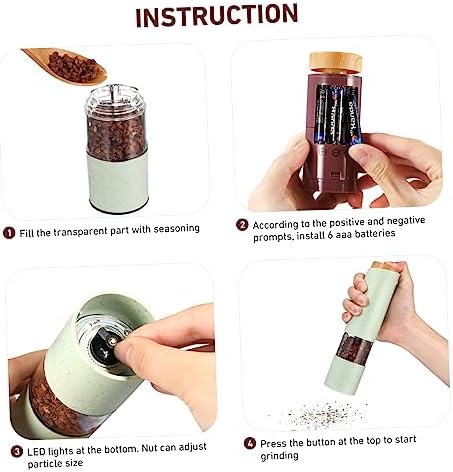 INSTRUCTION

1 Fill the transparent part with seasoning

2 According to the positive and negative prompts, install 6 aaa batteries

3 LED lights at the bottom. Nut can adjust particle size

4 Press the button at the top to start grinding