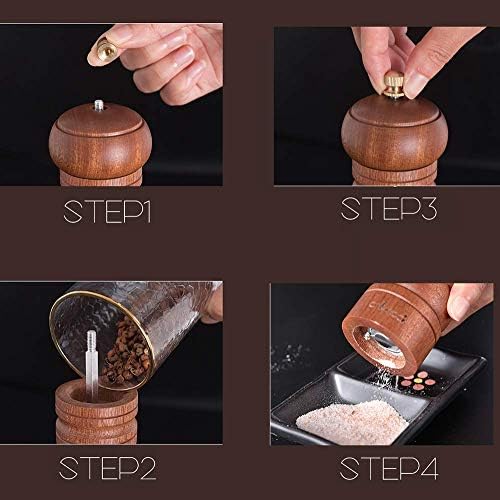 STEP1

STEP3

STEP2

STEP4