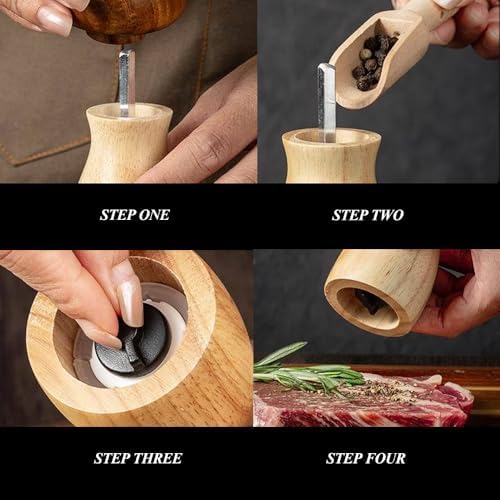 STEP ONE

STEP TWO

STEP THREE

STEP FOUR