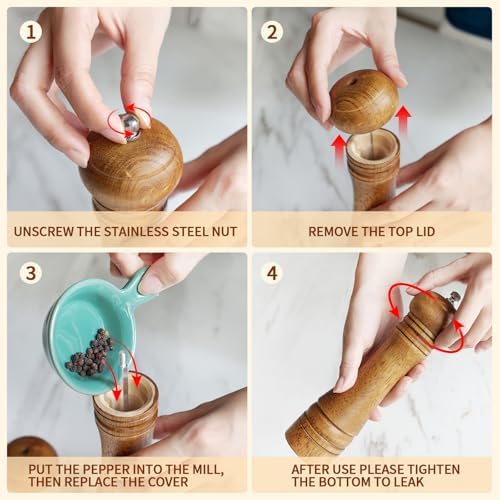 1

UNSCREW THE STAINLESS STEEL NUT

2

REMOVE THE TOP LID

3

PUT THE PEPPER INTO THE MILL, THEN REPLACE THE COVER

4

AFTER USE PLEASE TIGHTEN THE BOTTOM TO LEAK