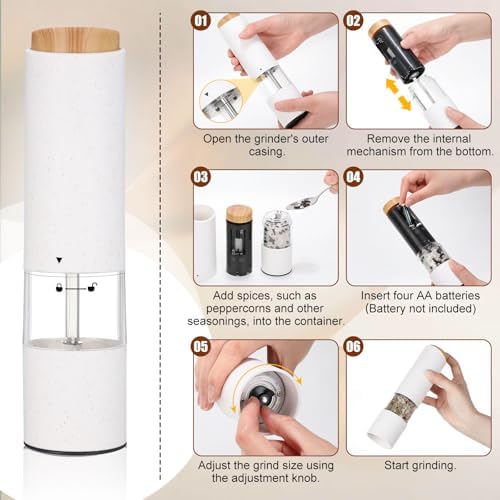 01

Open the grinder's outer casing.

02

Remove the internal mechanism from the bottom.

03

Add spices, such as peppercorns and other seasonings, into the container.

04

Insert four AA batteries (Battery not included)

05

Adjust the grind size using the adjustment knob.

06

Start grinding.