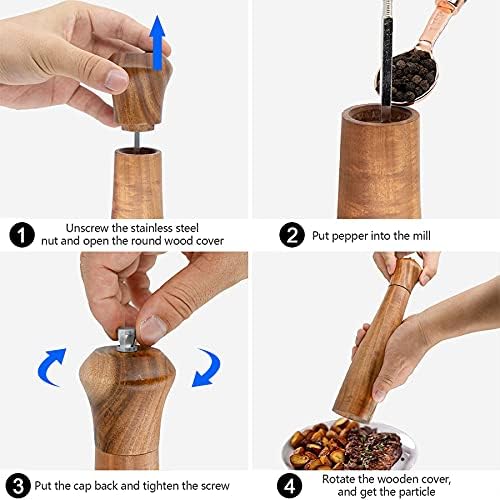 1 Unscrew the stainless steel nut and open the round wood cover

2 Put pepper into the mill

3 Put the cap back and tighten the screw

4 Rotate the wooden cover, and get the particle