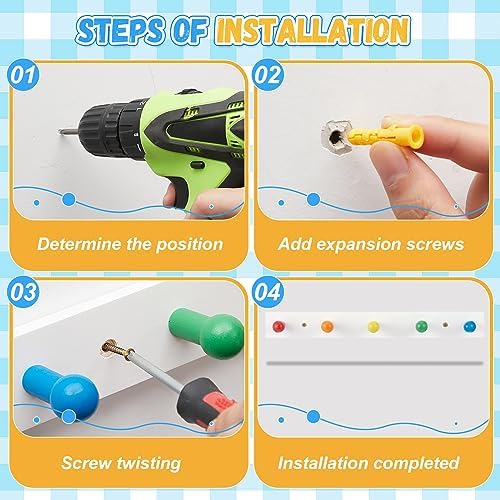 STEPS OF INSTALLATION

01

Determine the position

02

Add expansion screws

03

Screw twisting

04

Installation completed