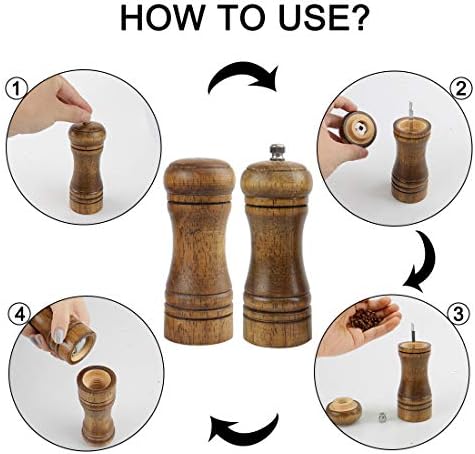 HOW TO USE?

1

2

3

4