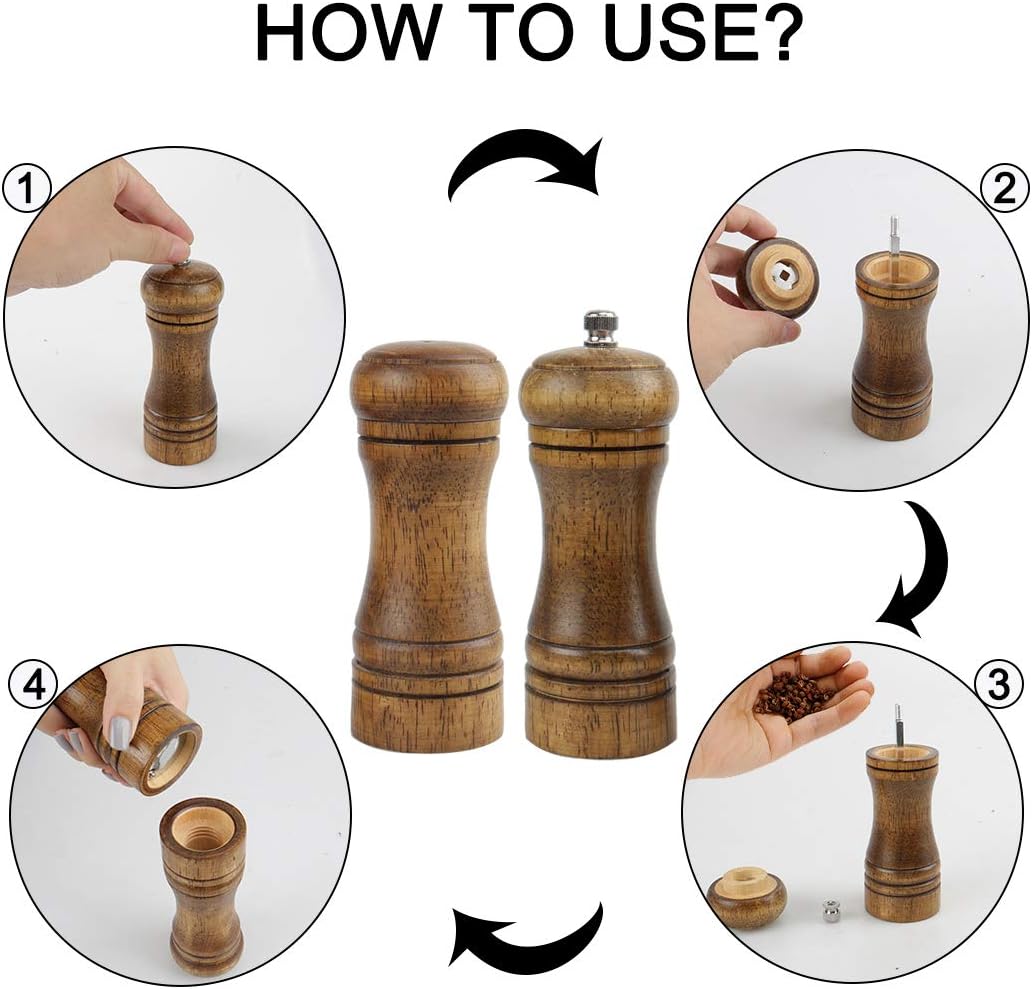 HOW TO USE?

1

2

3

4