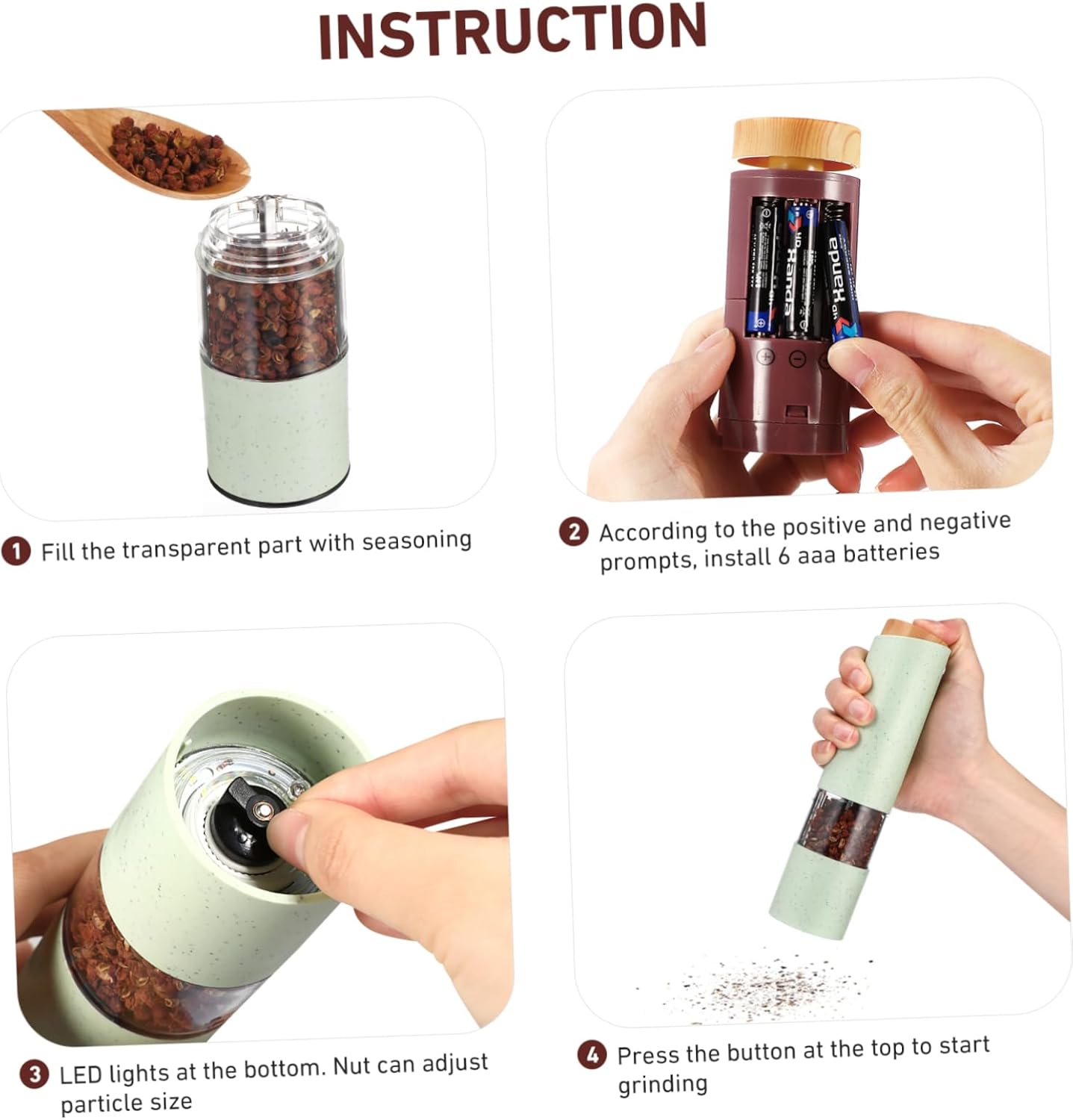 INSTRUCTION

Handa

Handa

1 Fill the transparent part with seasoning

2 According to the positive and negative prompts, install 6 aaa batteries

3 LED lights at the bottom. Nut can adjust particle size

4 Press the button at the top to start grinding