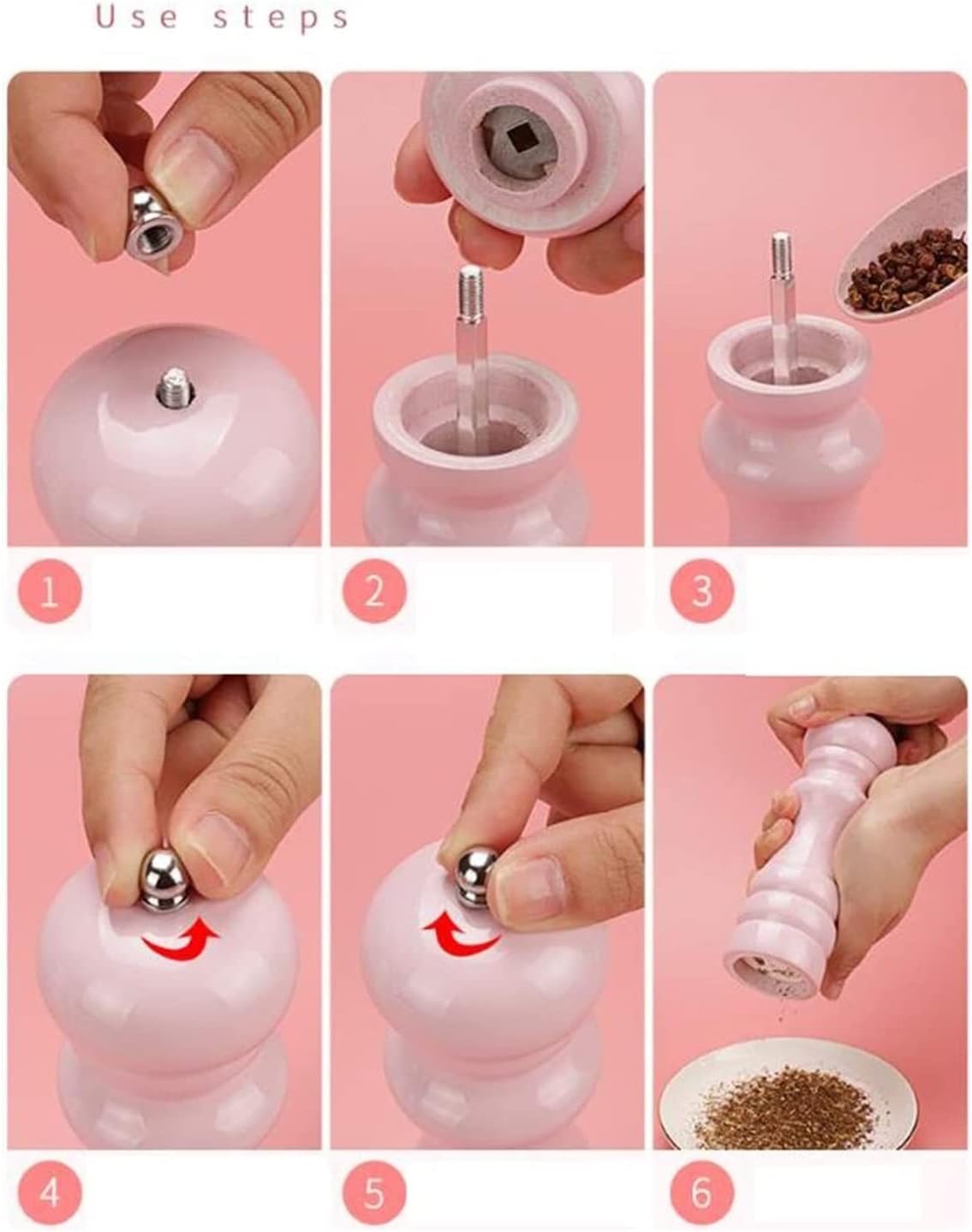 Use steps

1

2

3

4

5

6