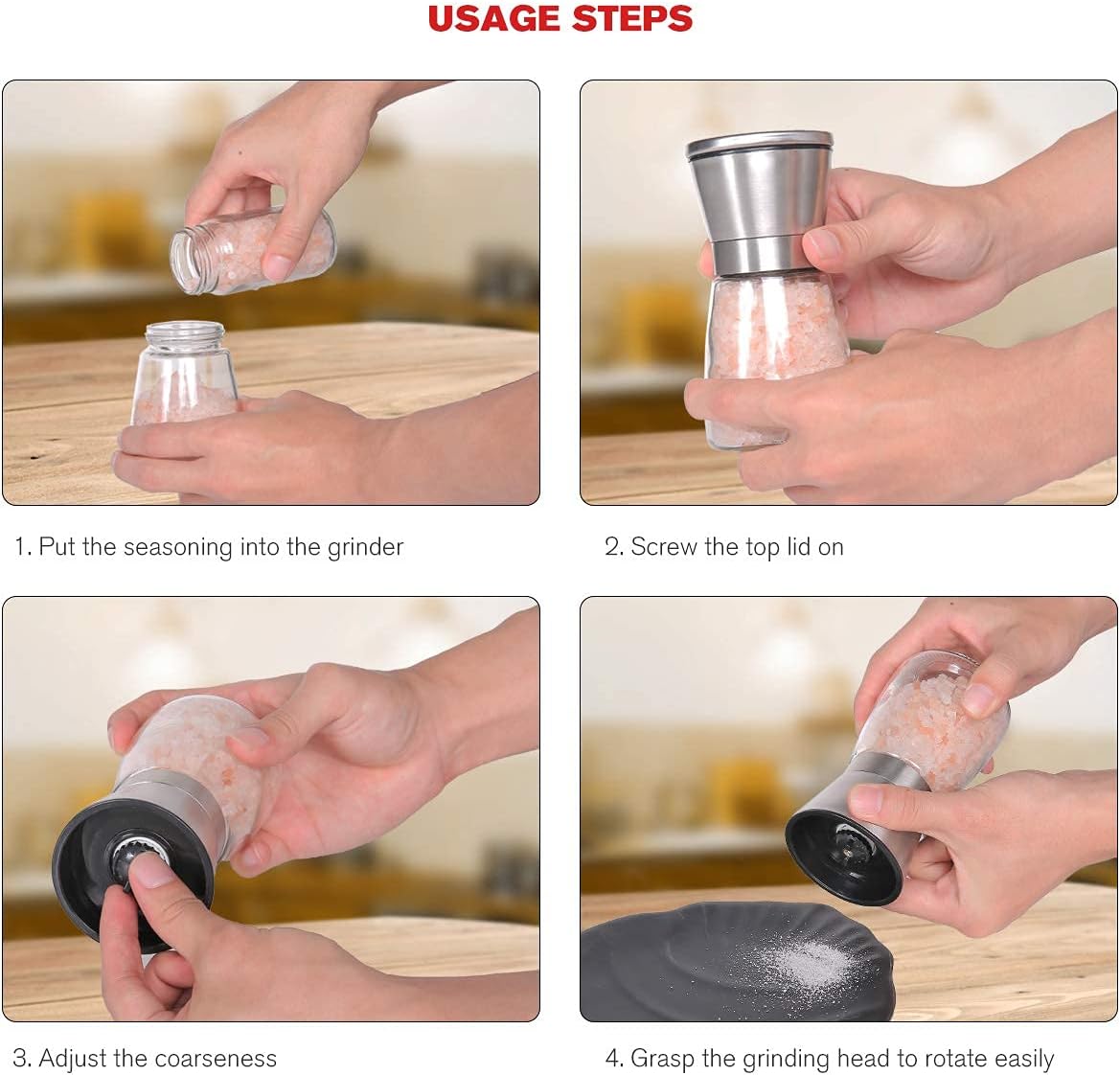 USAGE STEPS

1. Put the seasoning into the grinder

2. Screw the top lid on

3. Adjust the coarseness

4. Grasp the grinding head to rotate easily