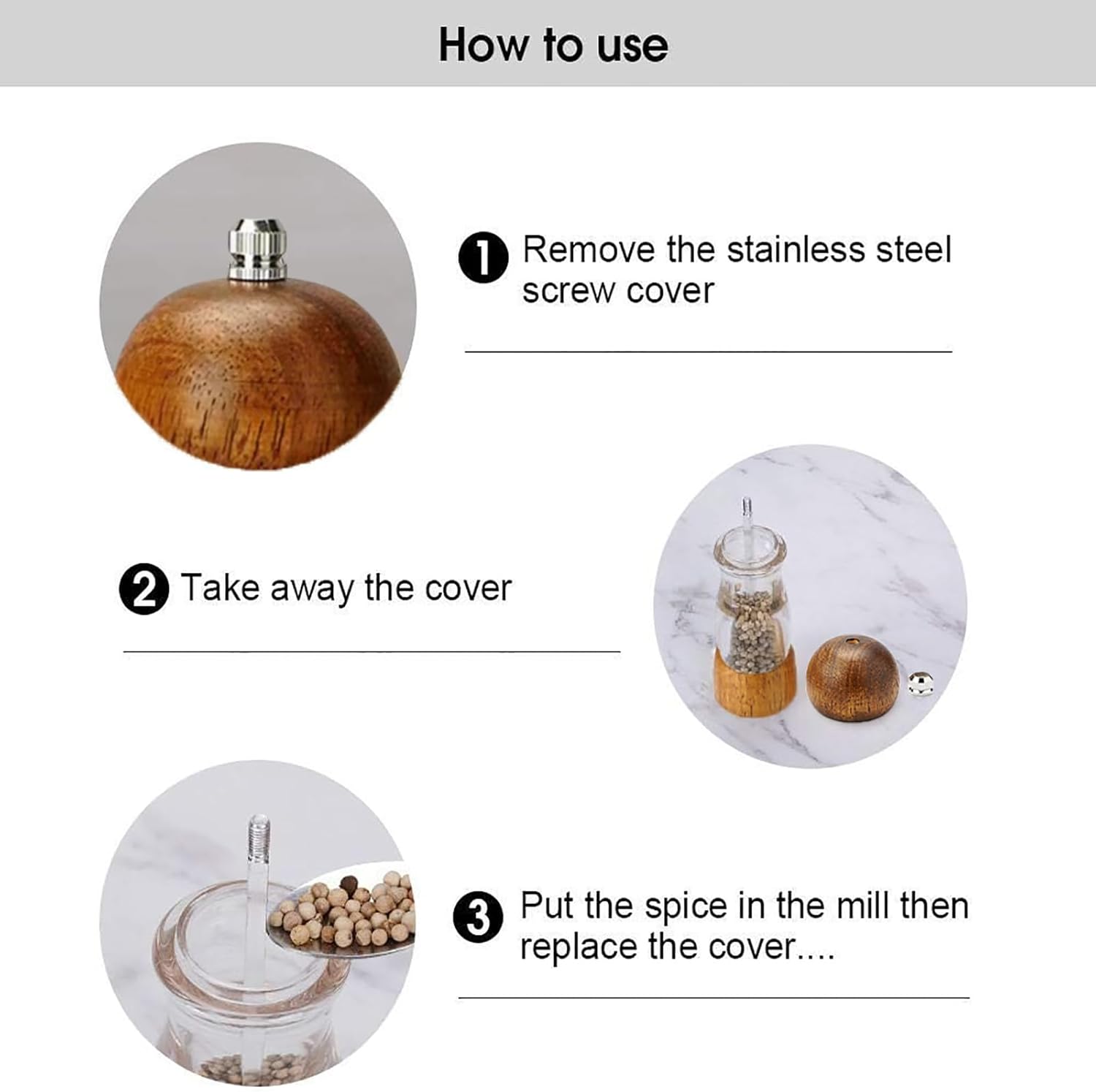 How to use

1 Remove the stainless steel screw cover

2 Take away the cover

3 Put the spice in the mill then replace the cover....