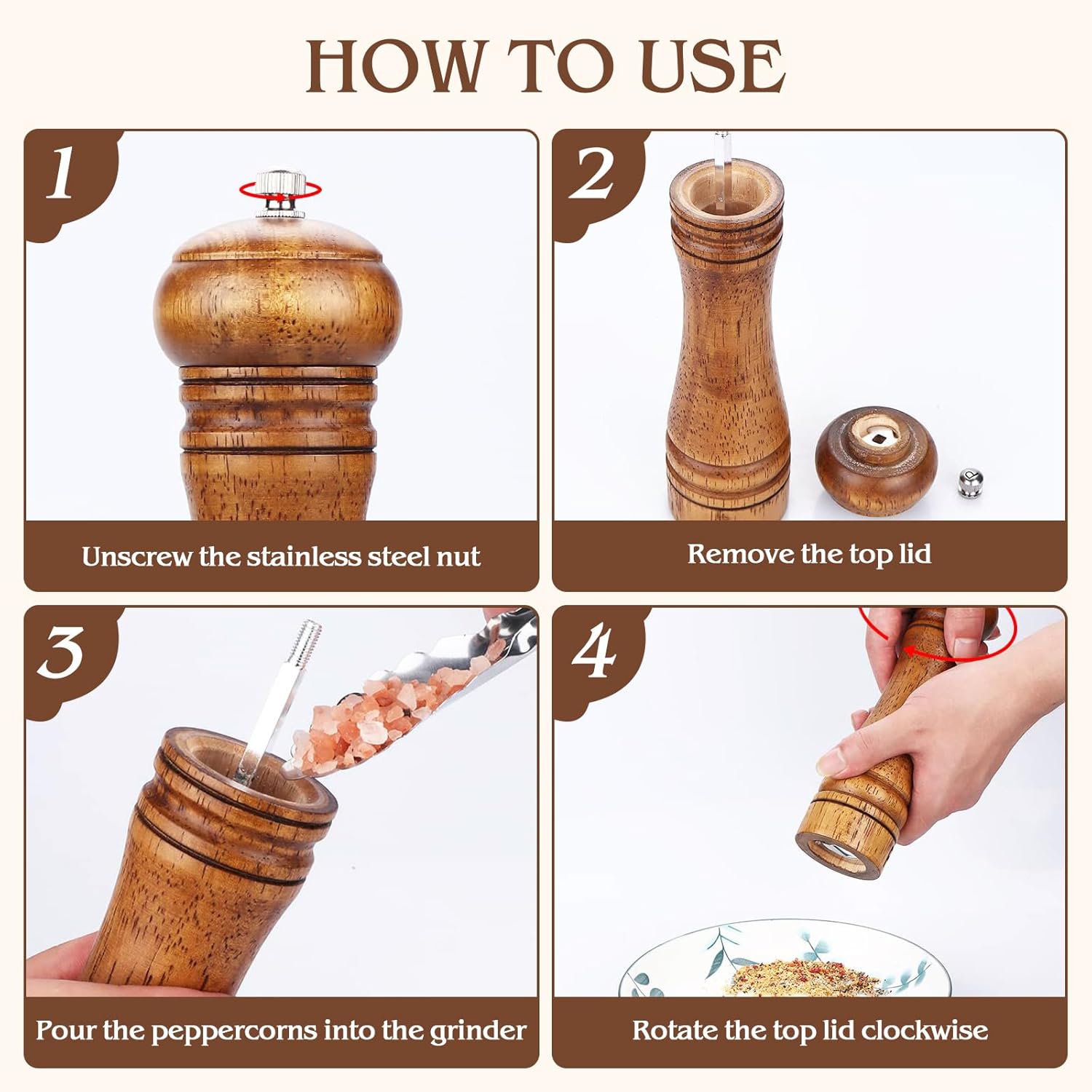 HOW TO USE

1

Unscrew the stainless steel nut

2

Remove the top lid

3

Pour the peppercorns into the grinder

4

Rotate the top lid clockwise