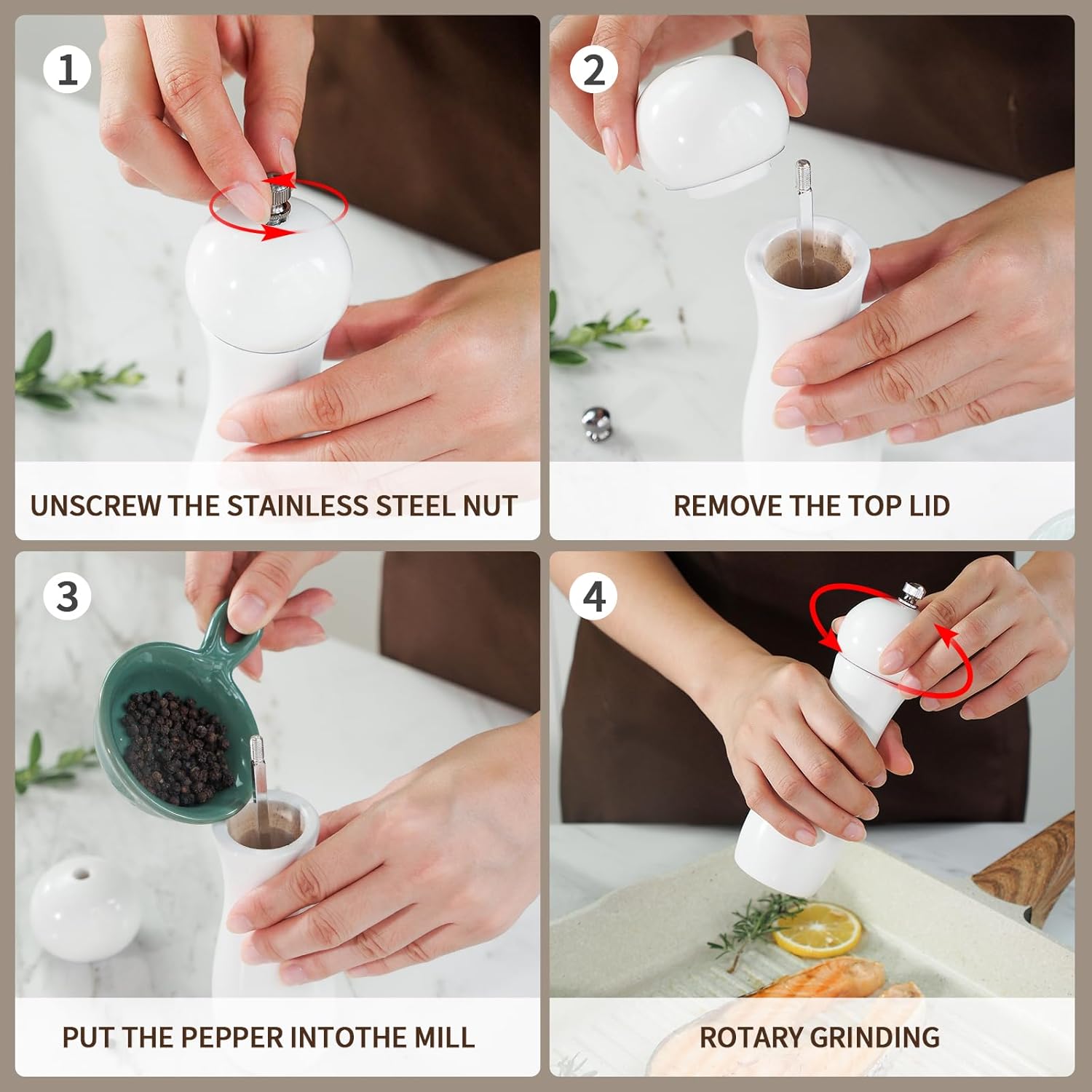 1

UNSCREW THE STAINLESS STEEL NUT

2

REMOVE THE TOP LID

3

PUT THE PEPPER INTOTHE MILL

4

ROTARY GRINDING