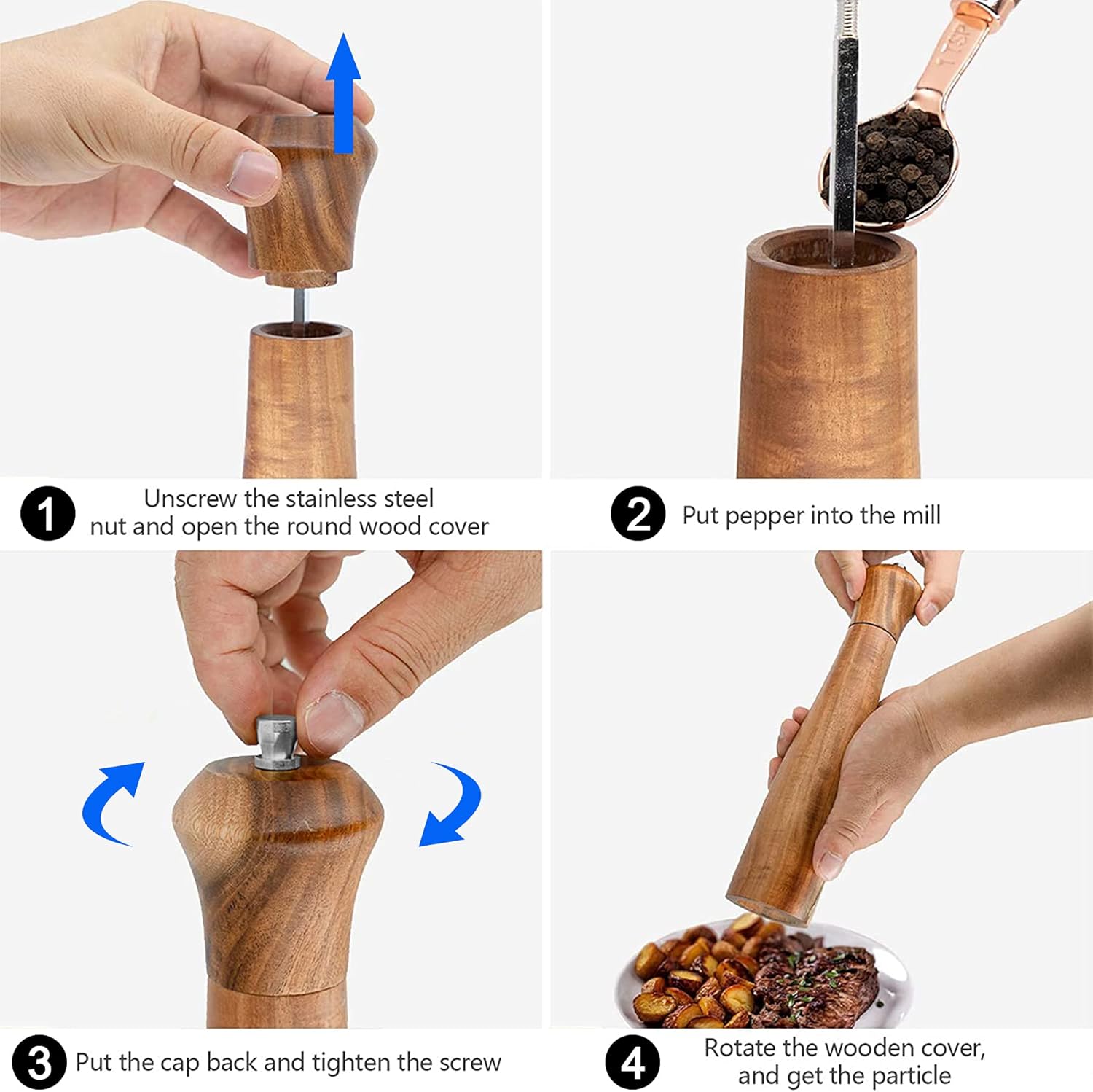 1 TSP

1 Unscrew the stainless steel nut and open the round wood cover

2 Put pepper into the mill

3 Put the cap back and tighten the screw

4 Rotate the wooden cover, and get the particle