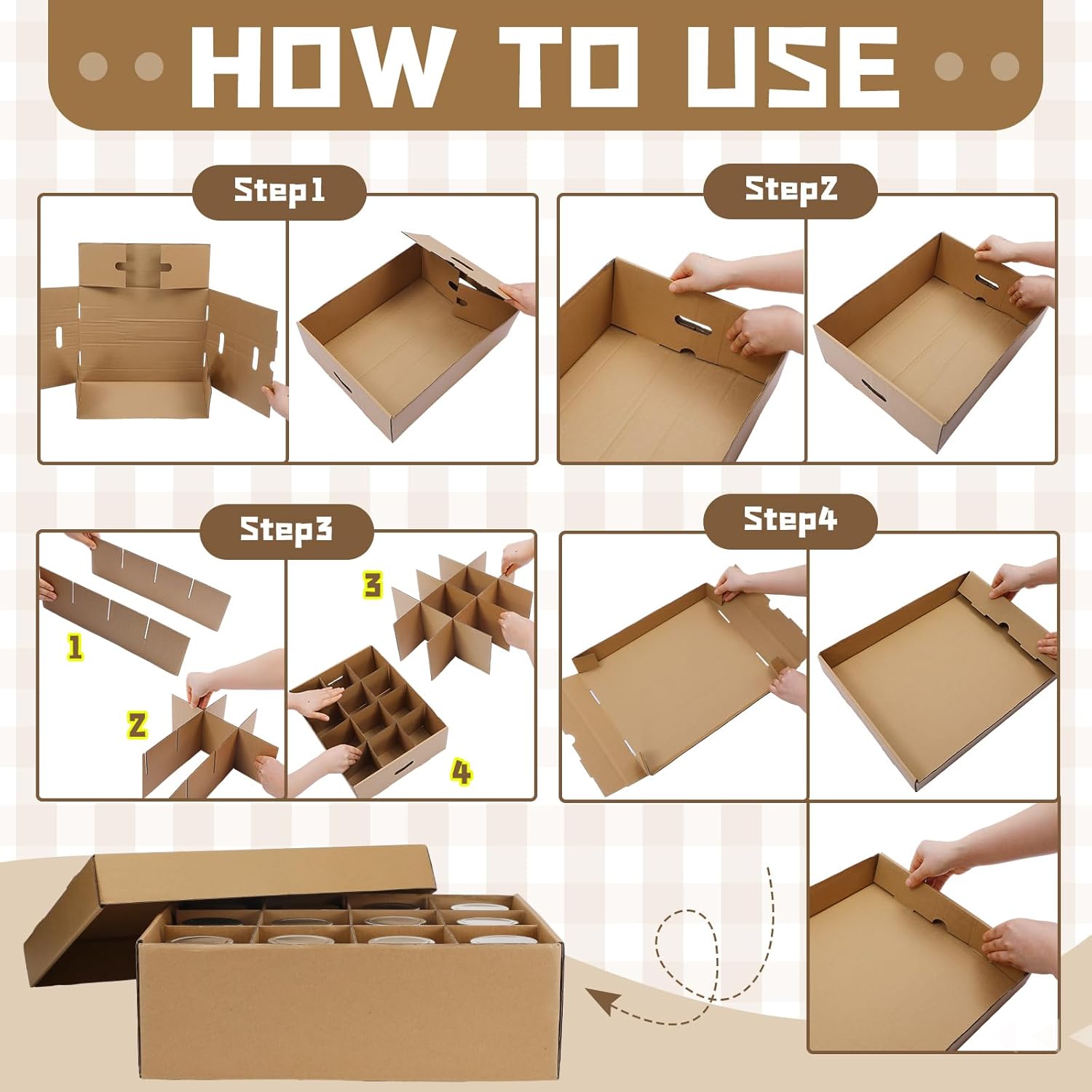 HOW TO USE

Step1

Step2

Step3

1

2

3

4

Step4