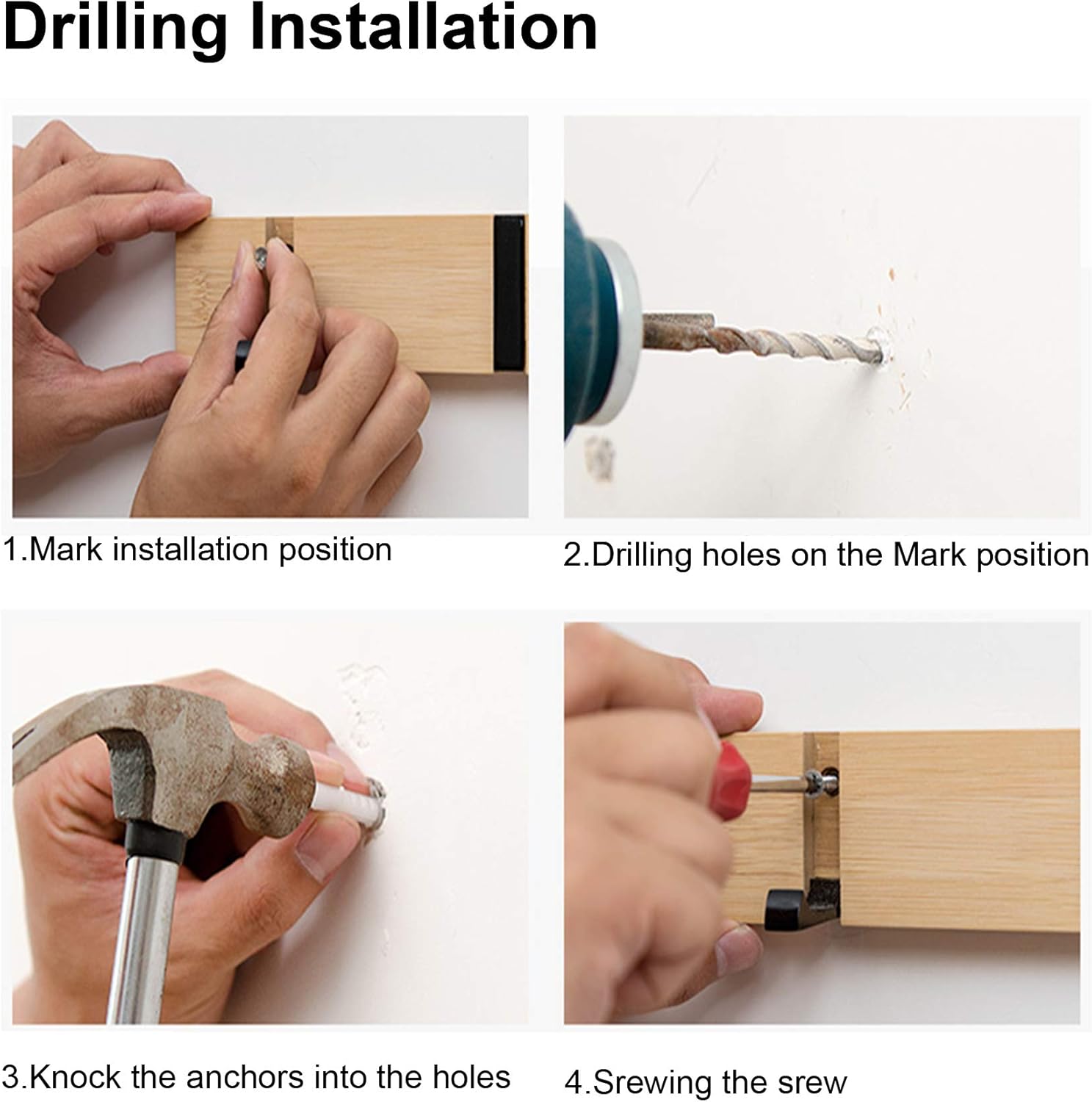 Drilling Installation

1.Mark installation position

2.Drilling holes on the Mark position

3.Knock the anchors into the holes

4.Srewing the srew