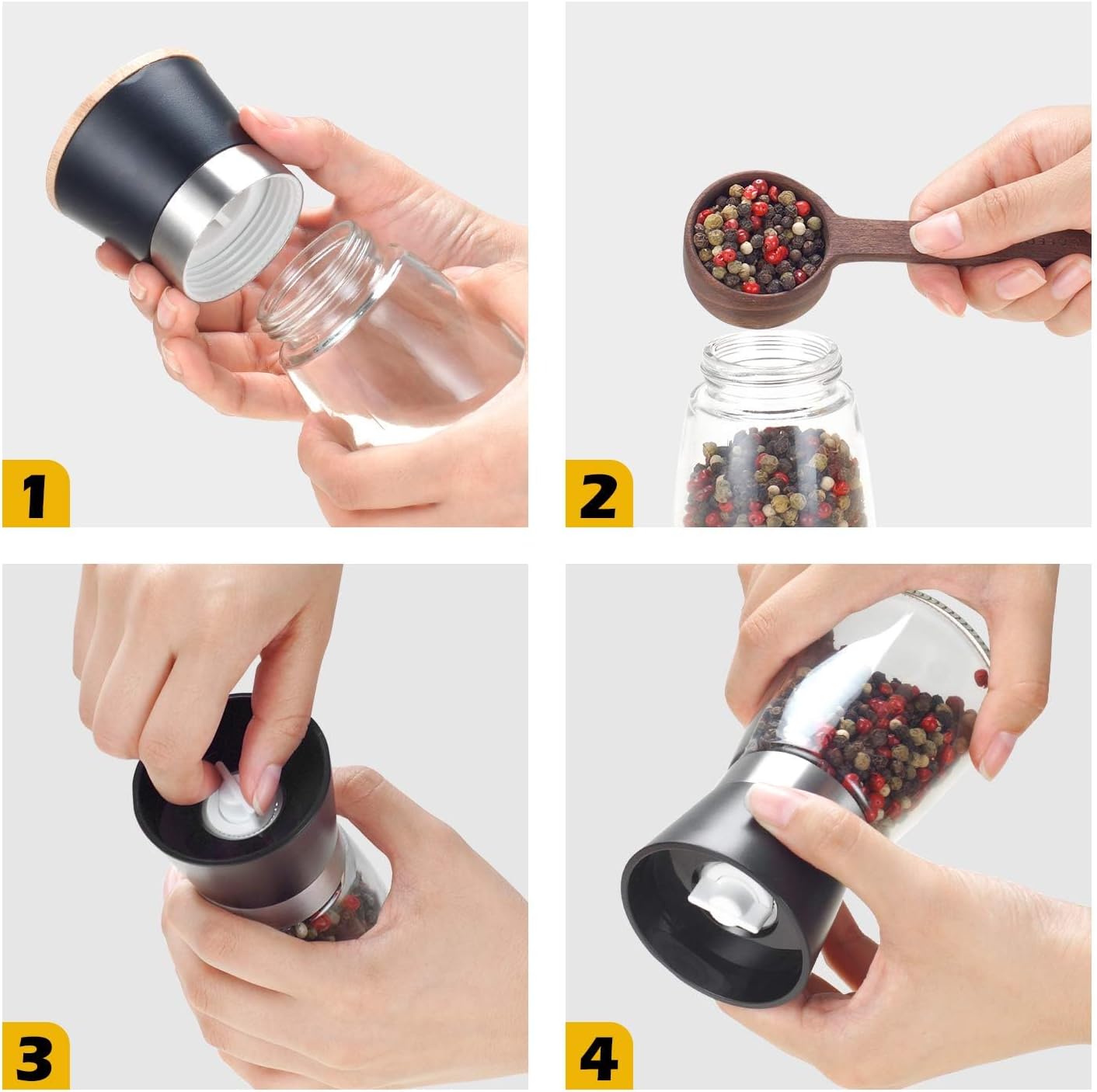 1

2

3

4