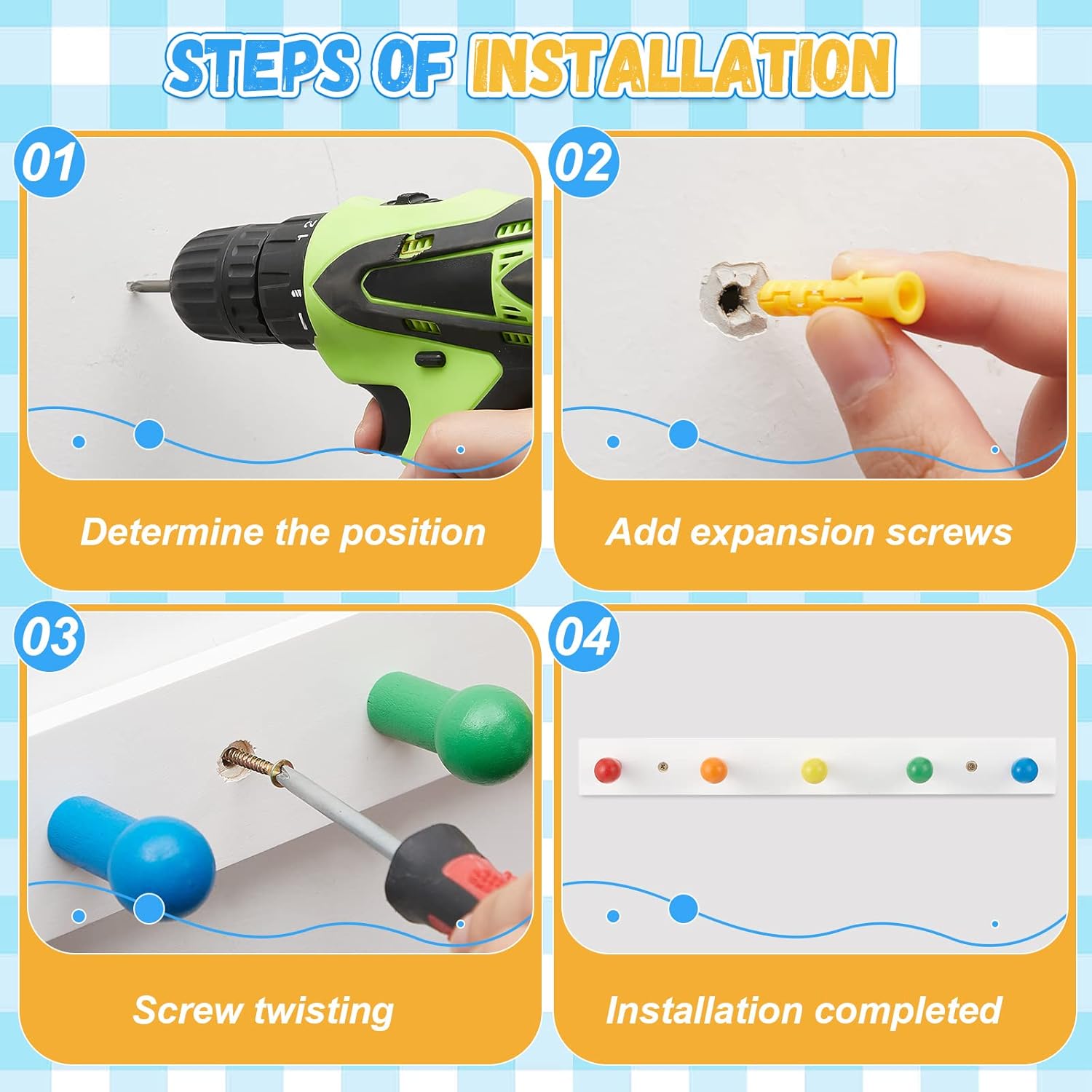 STEPS OF INSTALLATION

01

Determine the position

02

Add expansion screws

03

Screw twisting

04

Installation completed