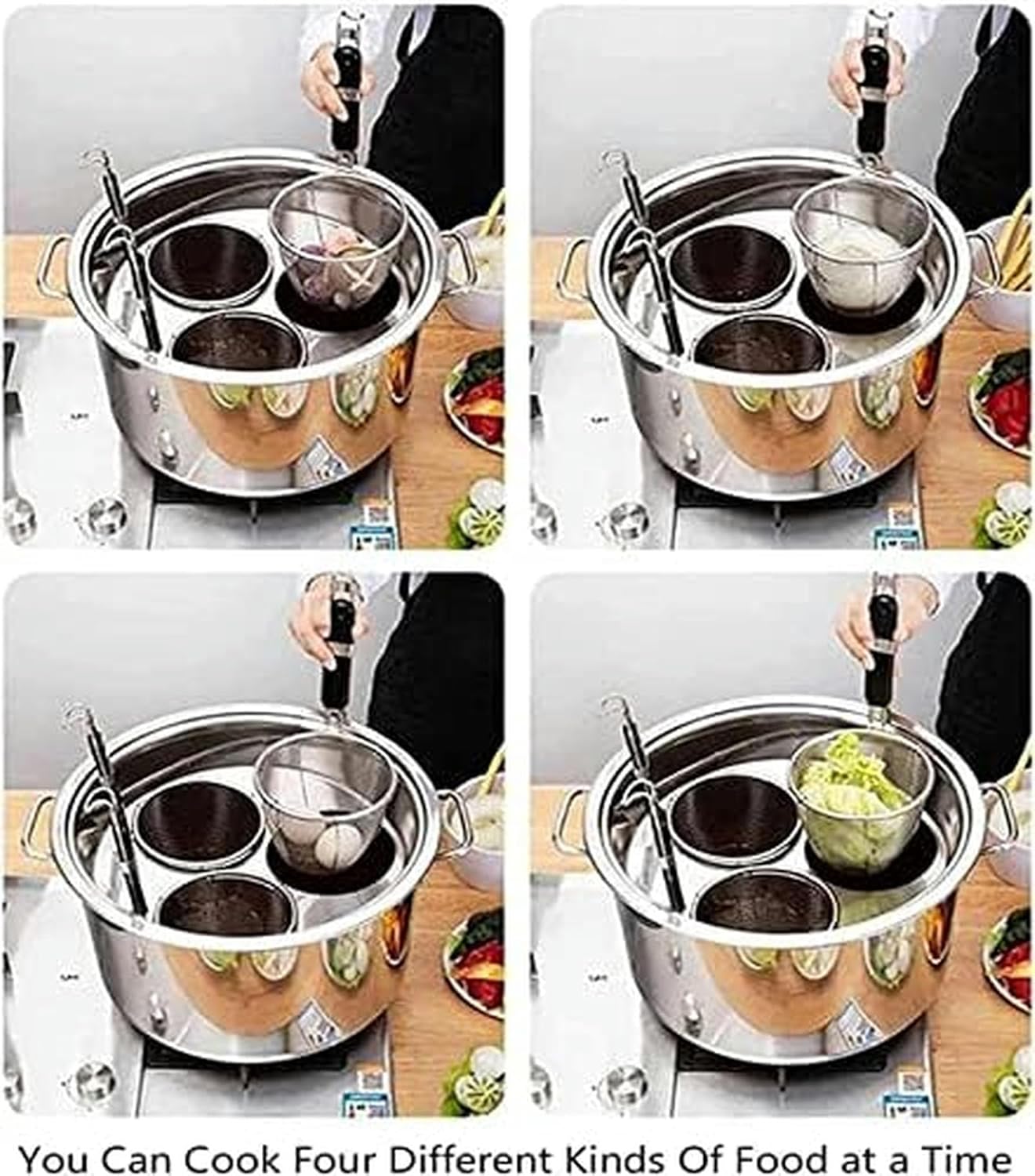 You Can Cook Four Different Kinds Of Food at a Time