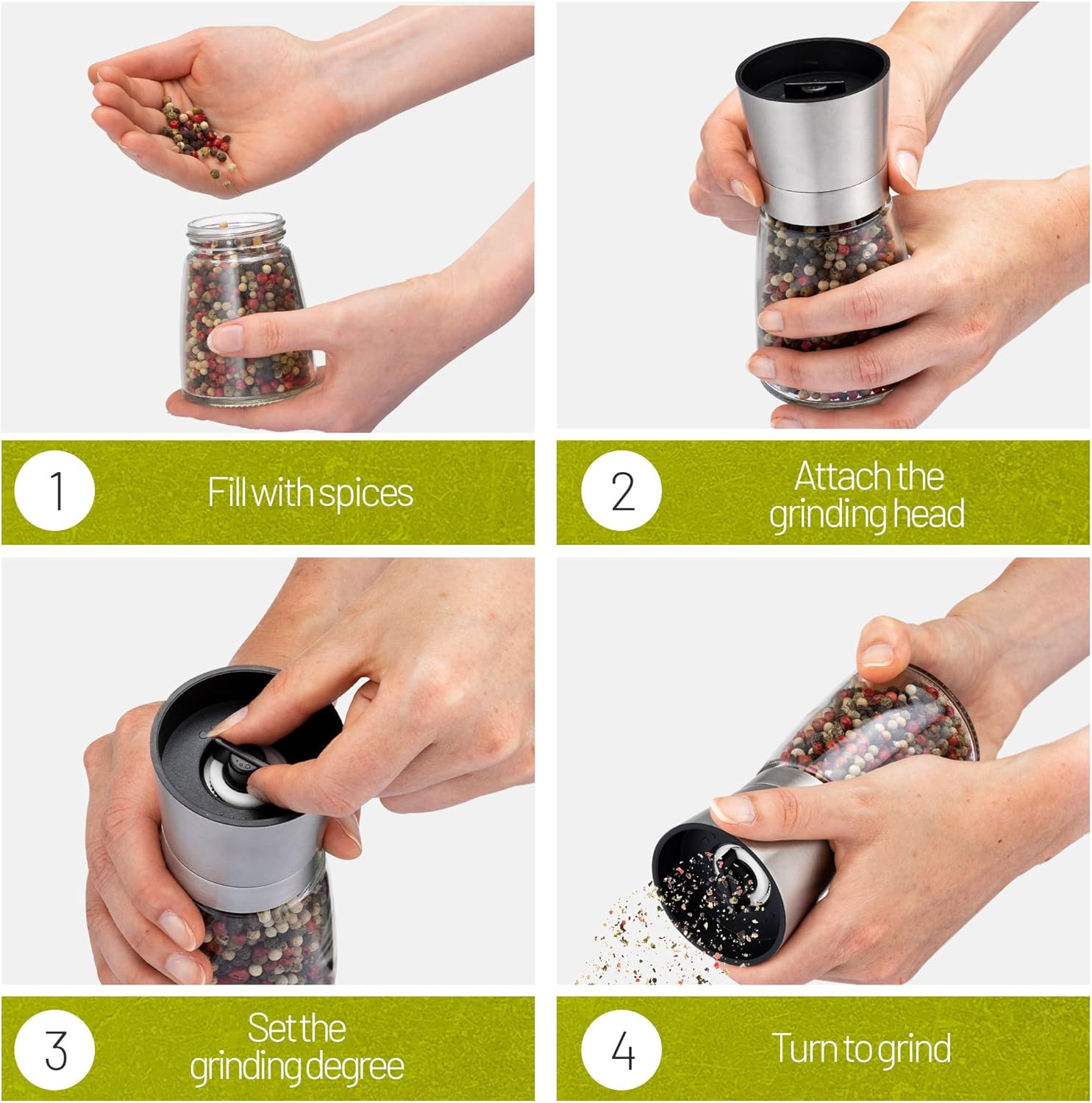 1

Fill with spices

2

Attach the grinding head

3

Set the grinding degree

4

Turn to grind